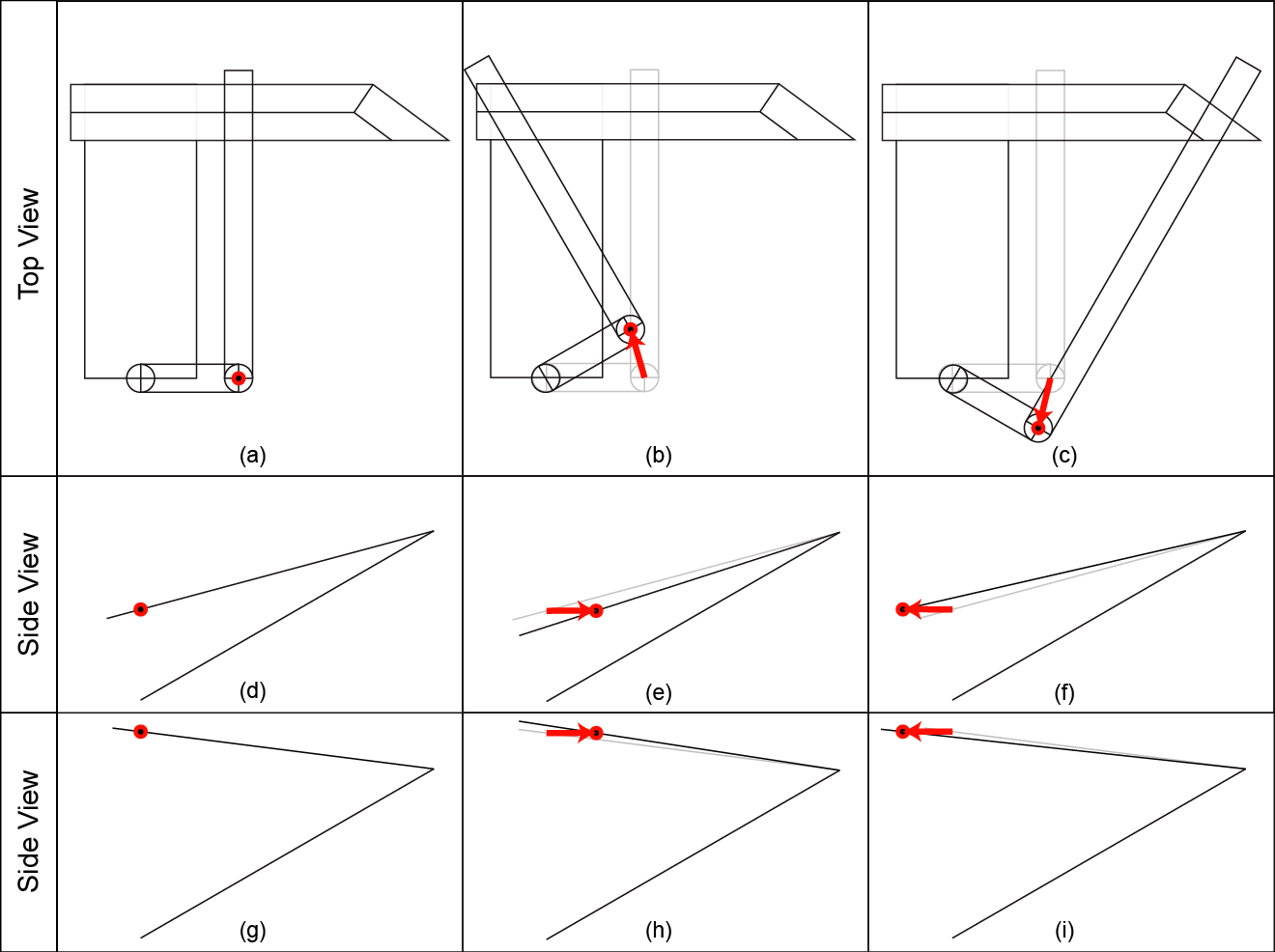 Top View

(a)

(b)

(c)

Side View

(d)

(e)

(f)

Side View

(g)

(h)

(i)