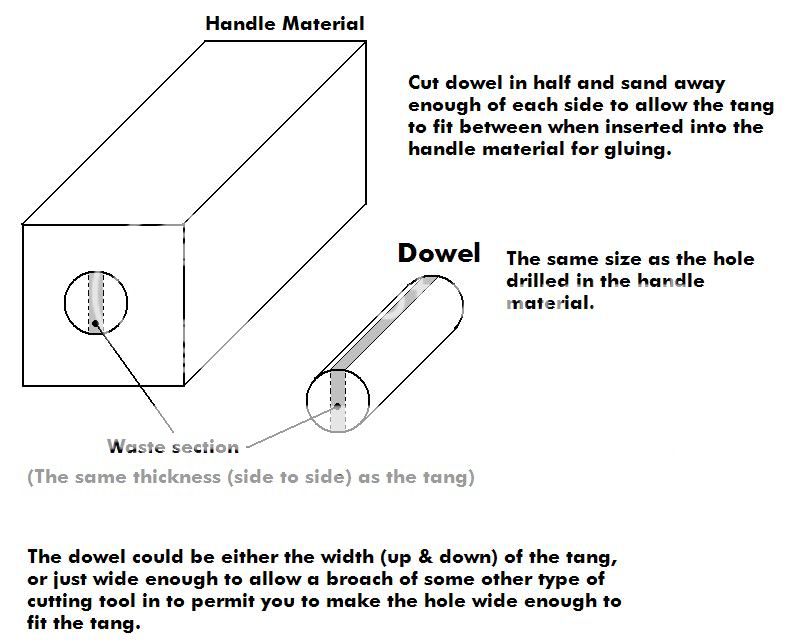 Handle Material

Cut dowel in half and sand away enough of each side to allow the tang to fit between when inserted into the handle material for gluing.

Dowel

The same size as the hole drilled in the handle material.

Waste section

(The same thickness (side to side) as the tang)

The dowel could be either the width (up & down) of the tang, or just wide enough to allow a broach of some other type of cutting tool in to permit you to make the hole wide enough to fit the tang.