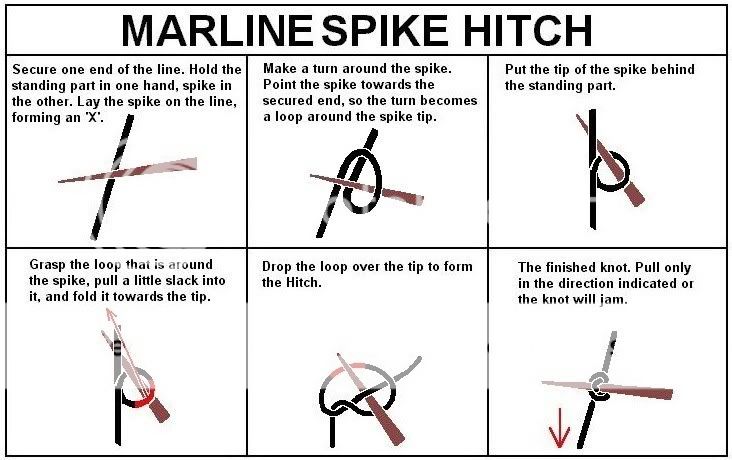 MARLINE SPIKE HITCH

Secure one end of the line. Hold the standing part in one hand, spike in the other. Lay the spike on the line, forming an 'X'.

Make a turn around the spike. Point the spike towards the secured end, so the turn becomes a loop around the spike tip.

Put the tip of the spike behind the standing part.

Grasp the loop that is around the spike, pull a little slack into it, and fold it towards the tip.

Drop the loop over the tip to form the Hitch.

The finished knot. Pull only in the direction indicated or the knot will jam.