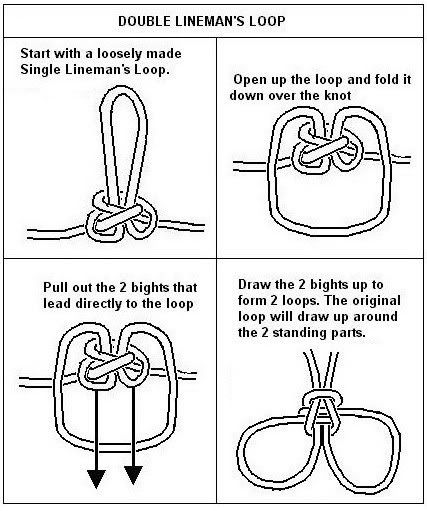 DOUBLE LINEMAN'S LOOP

Start with a loosely made Single Lineman's Loop.

Open up the loop and fold it down over the knot

Pull out the 2 bights that lead directly to the loop

Draw the 2 bights up to form 2 loops. The original loop will draw up around the 2 standing parts.