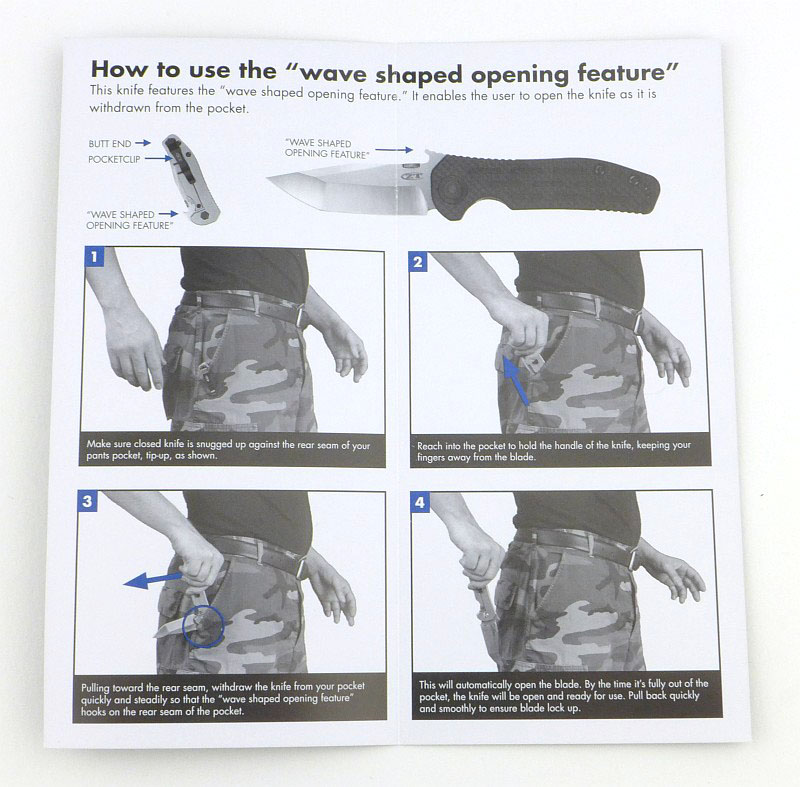 How to use the "wave shaped opening feature"

This knife features the "wave shaped opening feature." It enables the user to open the knife as it is withdrawn from the pocket.

BUTT END

POCKETCLIP

"WAVE SHAPED OPENING FEATURE"

"WAVE SHAPED OPENING FEATURE"

1

Make sure closed knife is snugged up against the rear seam of your pants pocket, tip-up, as shown.

2

Reach into the pocket to hold the handle of the knife, keeping your fingers away from the blade.

3

Pulling toward the rear seam, withdraw the knife from your pocket quickly and steadily so that the "wave shaped opening feature" hooks on the rear seam of the pocket.

4

This will automatically open the blade. By the time it's fully out of the pocket, the knife will be open and ready for use. Pull back quickly and smoothly to ensure blade lock up.